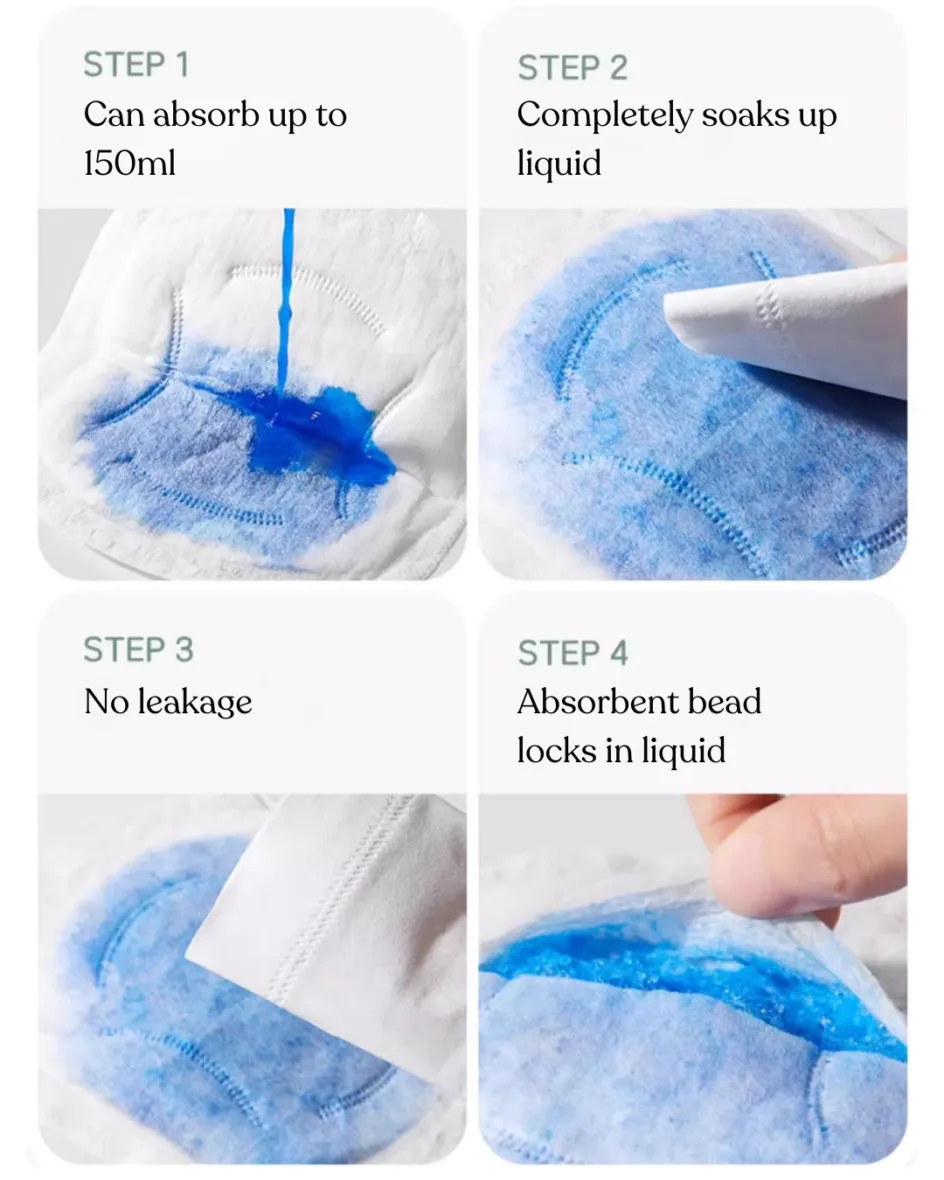 STEP 1
Can absorb up to 150ml

STEP 2
Completely soaks up liquid

STEP 3
No leakage

STEP 4
Absorbent bead locks in liquid